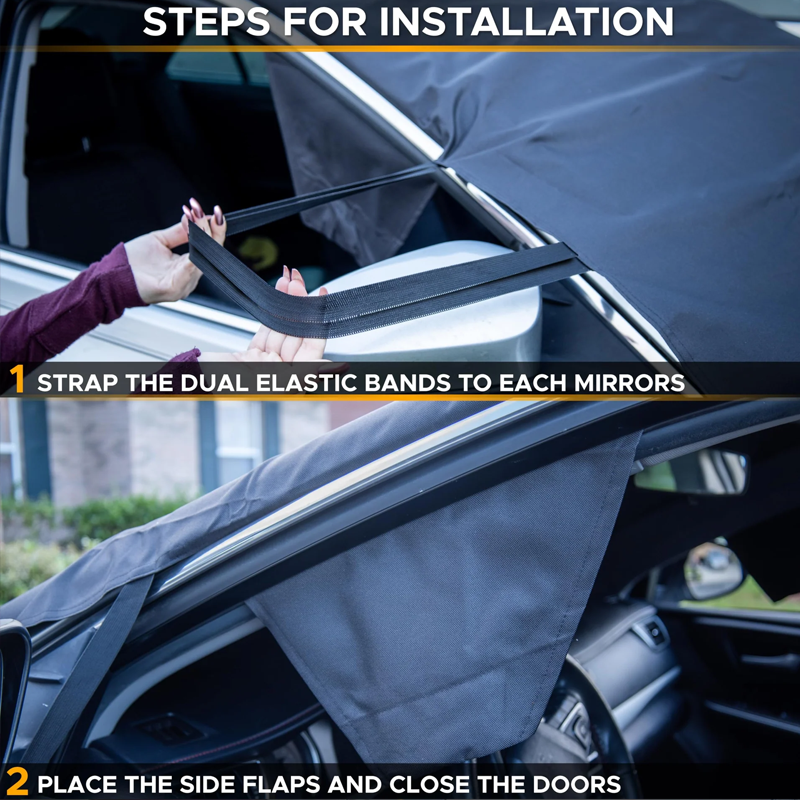 STEPS FOR INSTALLATION

1 STRAP THE DUAL ELASTIC BANDS TO EACH MIRRORS

2 PLACE THE SIDE FLAPS AND CLOSE THE DOORS