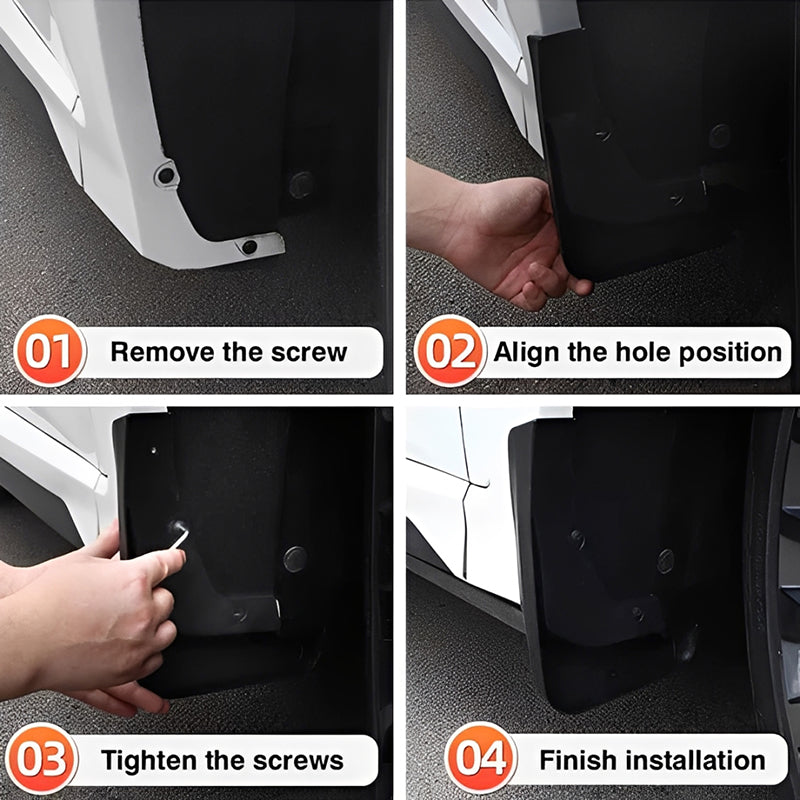 01 Remove the screw

02 Align the hole position

03 Tighten the screws

04 Finish installation