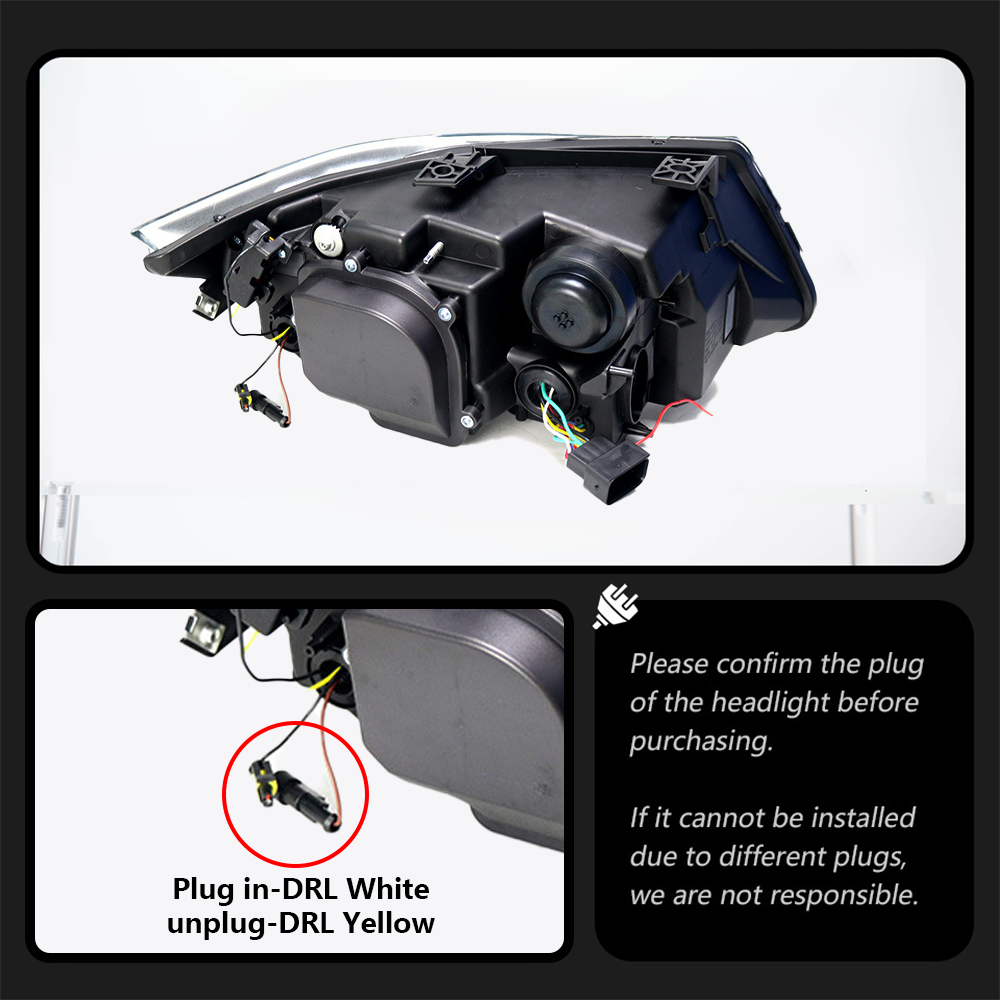 Plug in-DRL White
unplug-DRL Yellow

Please confirm the plug of the headlight before purchasing.

If it cannot be installed due to different plugs, we are not responsible.