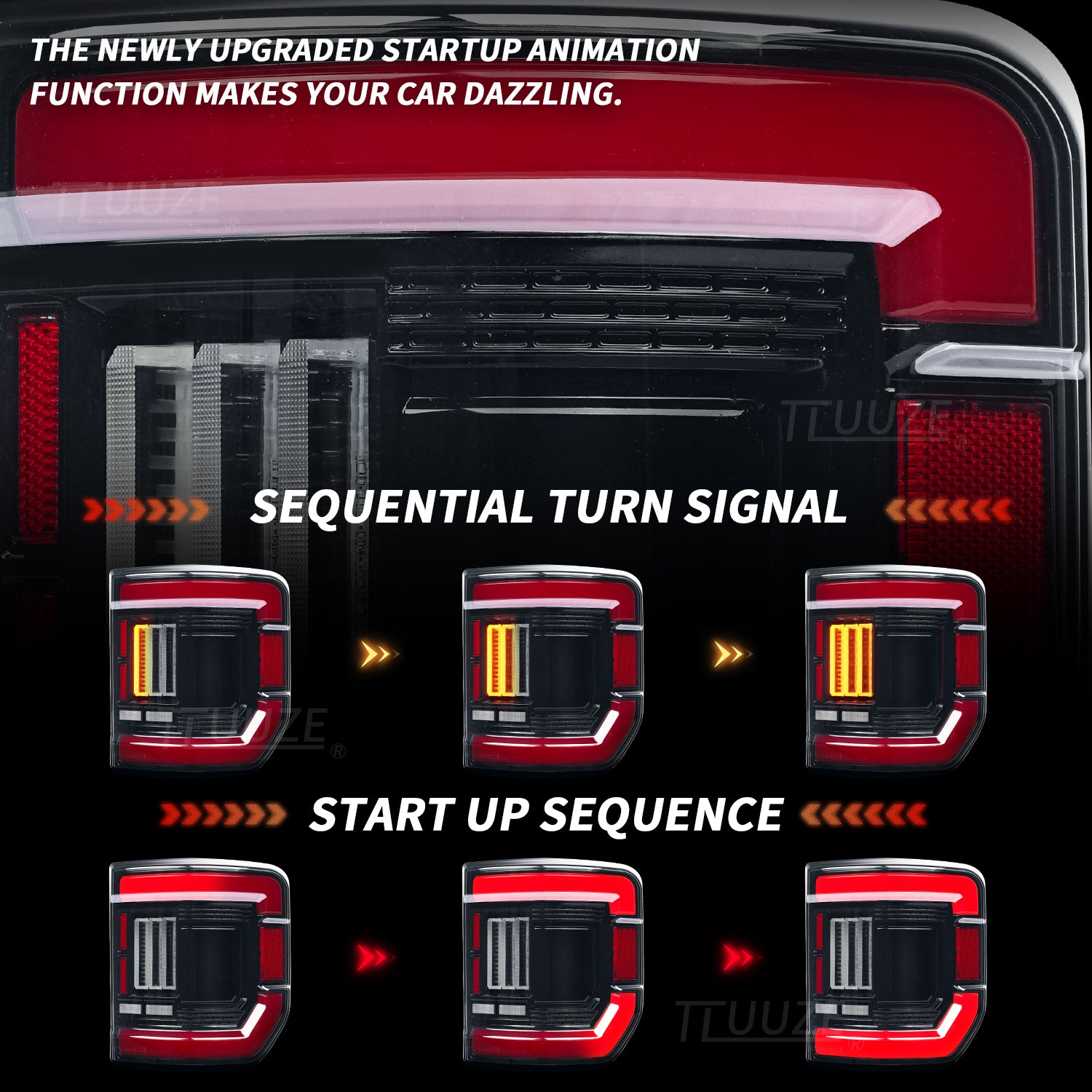 THE NEWLY UPGRADED STARTUP ANIMATION FUNCTION MAKES YOUR CAR DAZZLING.

TLUUZE®

TLUUZE®

SEQUENTIAL TURN SIGNAL

TLUUZE®

START UP SEQUENCE

TLUUZE®