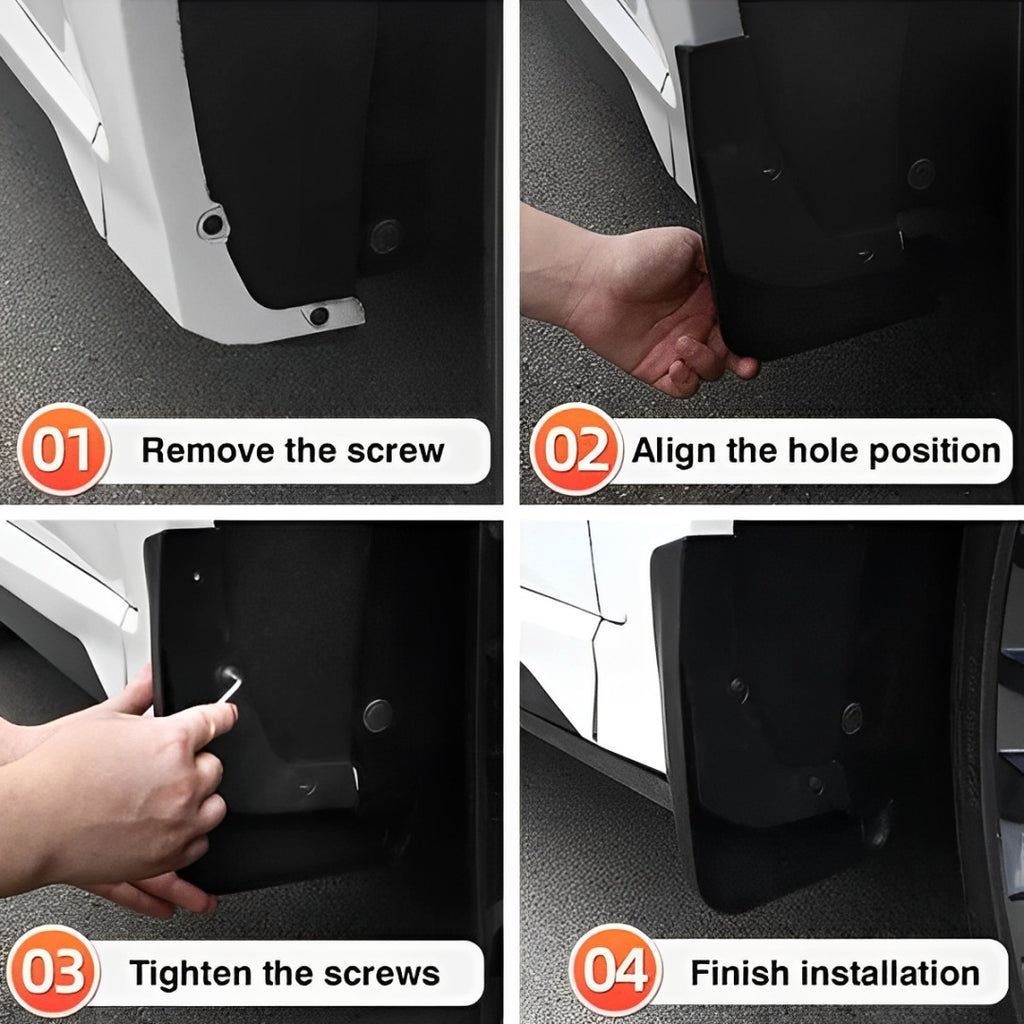 01 Remove the screw

02 Align the hole position

03 Tighten the screws

04 Finish installation