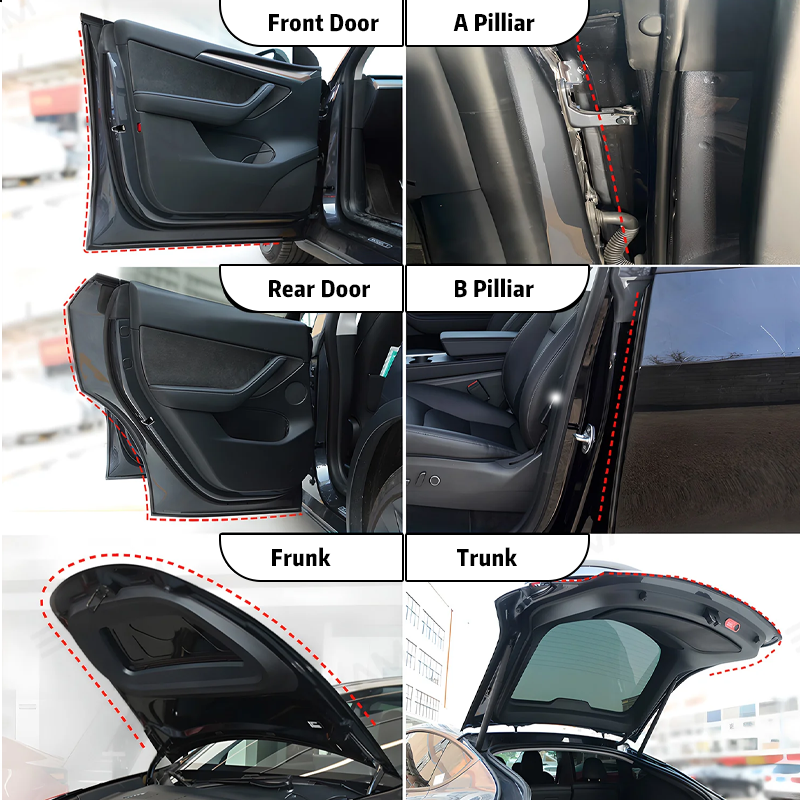 Front Door

A Pilliar

Rear Door

B Pilliar

Frunk

Trunk