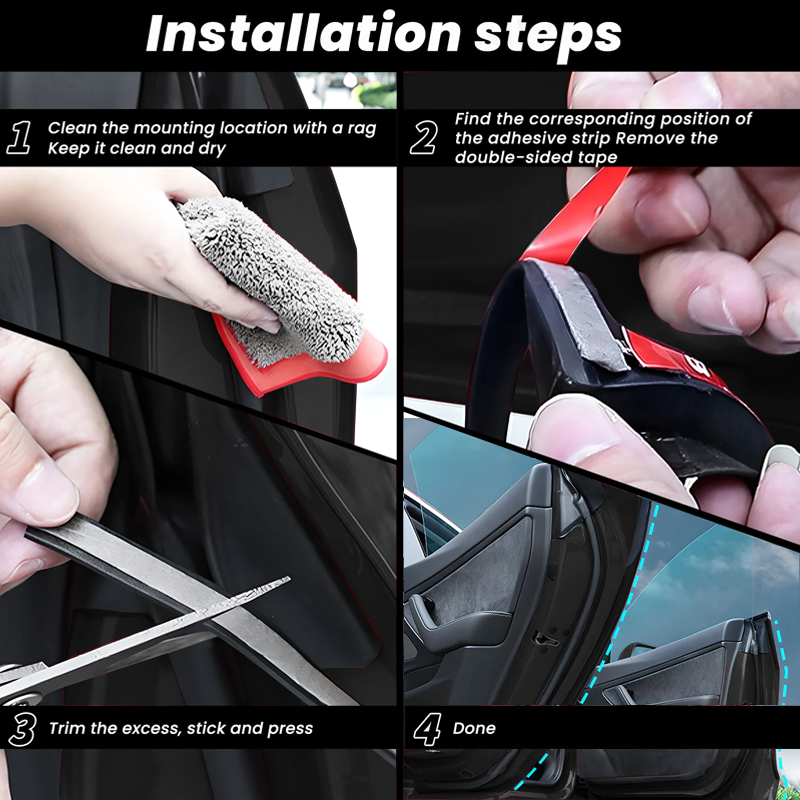 Installation steps

1 Clean the mounting location with a rag Keep it clean and dry

2 Find the corresponding position of the adhesive strip Remove the double-sided tape

3 Trim the excess, stick and press

4 Done