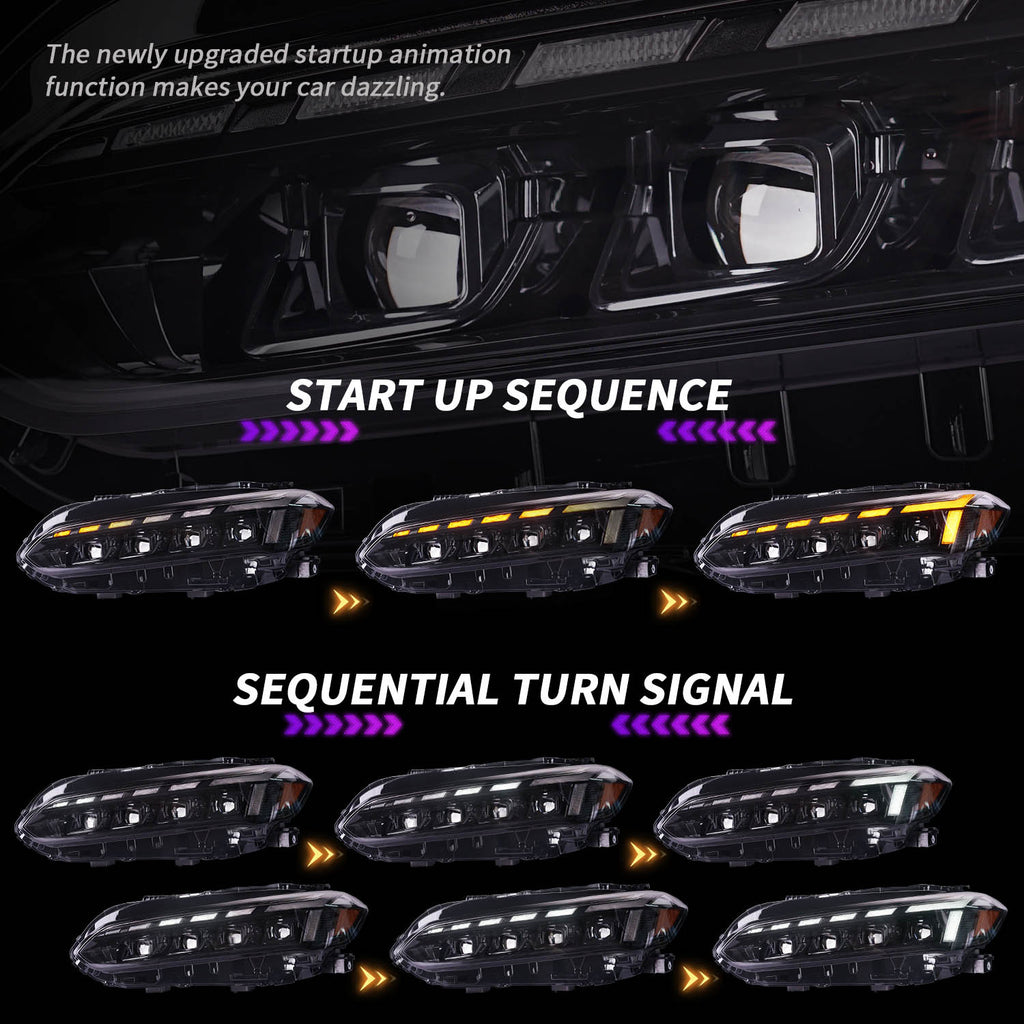 The newly upgraded startup animation function makes your car dazzling.

START UP SEQUENCE

SEQUENTIAL TURN SIGNAL