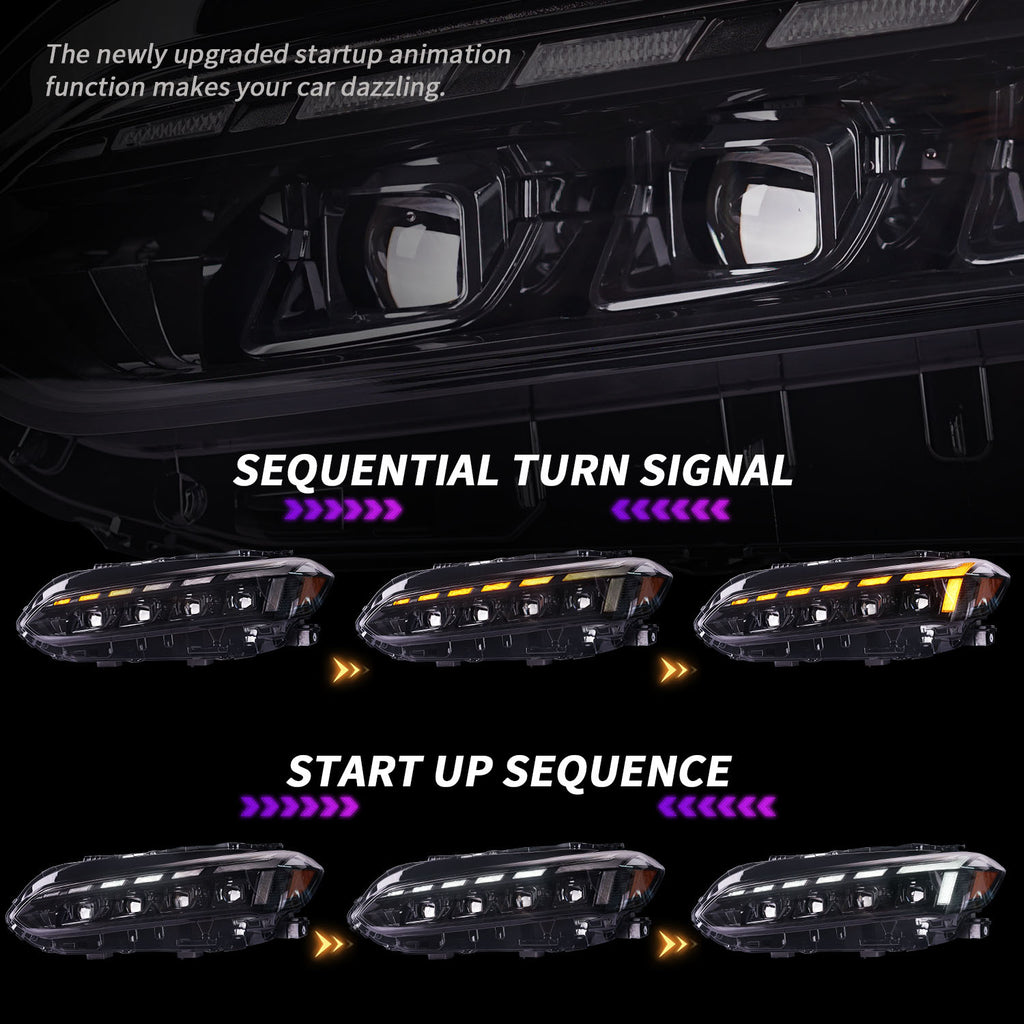 The newly upgraded startup animation function makes your car dazzling.

SEQUENTIAL TURN SIGNAL

START UP SEQUENCE