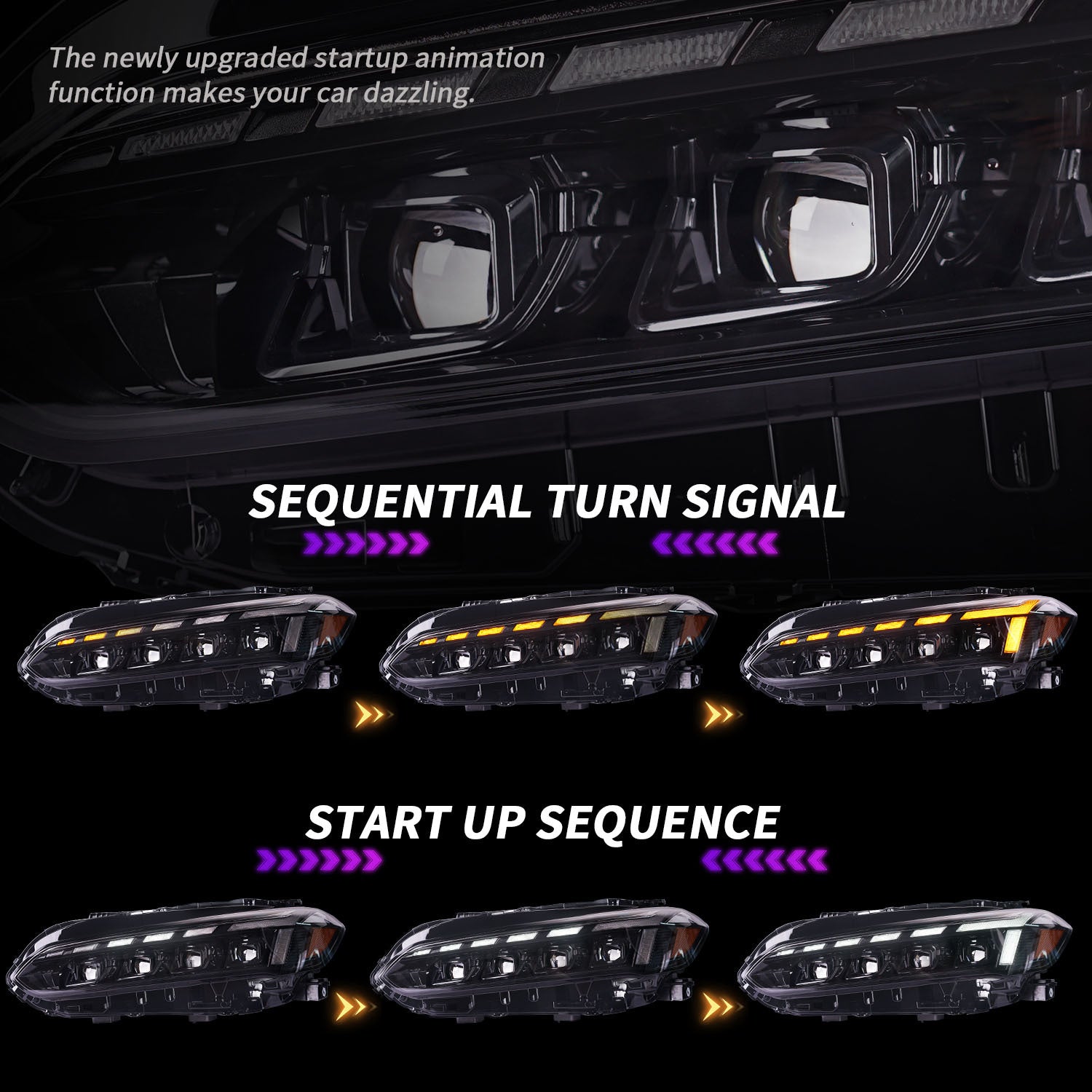 The newly upgraded startup animation function makes your car dazzling.

SEQUENTIAL TURN SIGNAL

START UP SEQUENCE