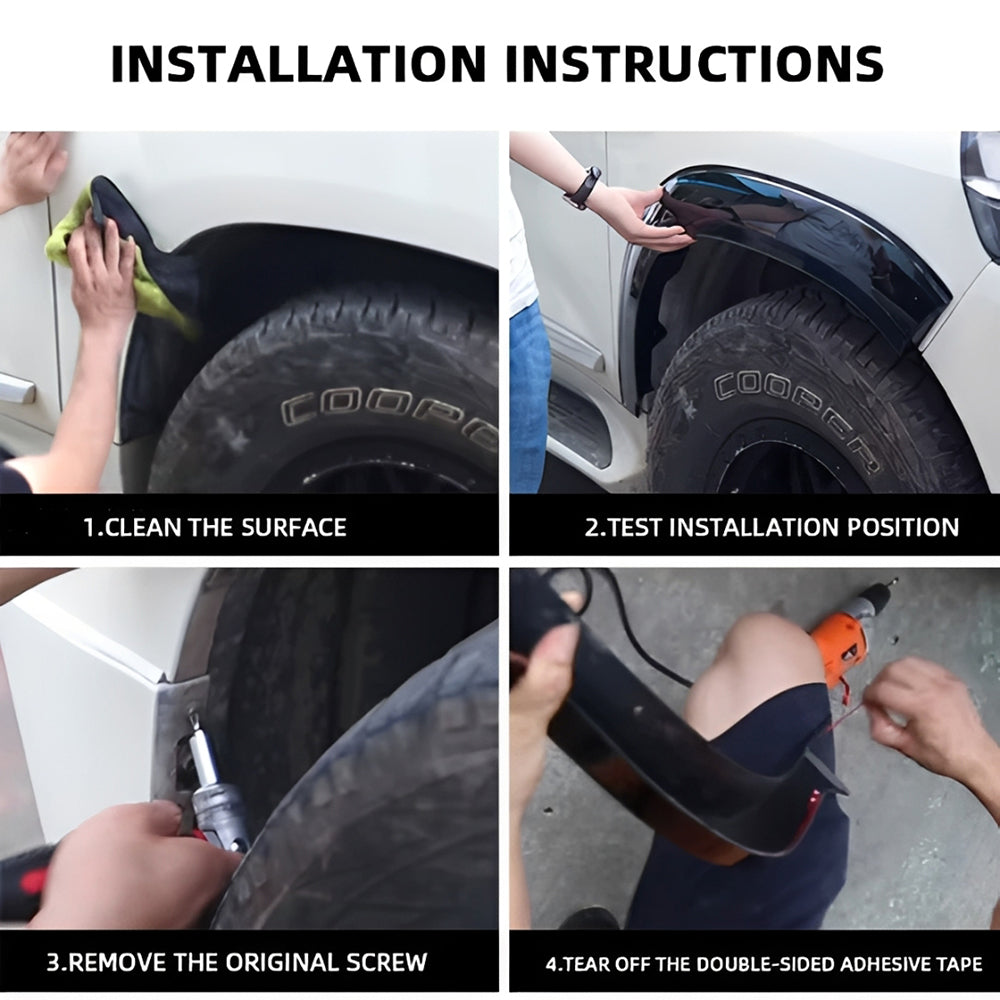 INSTALLATION INSTRUCTIONS

COOPER

1.CLEAN THE SURFACE

COOPER

2.TEST INSTALLATION POSITION

3.REMOVE THE ORIGINAL SCREW

4.TEAR OFF THE DOUBLE-SIDED ADHESIVE TAPE