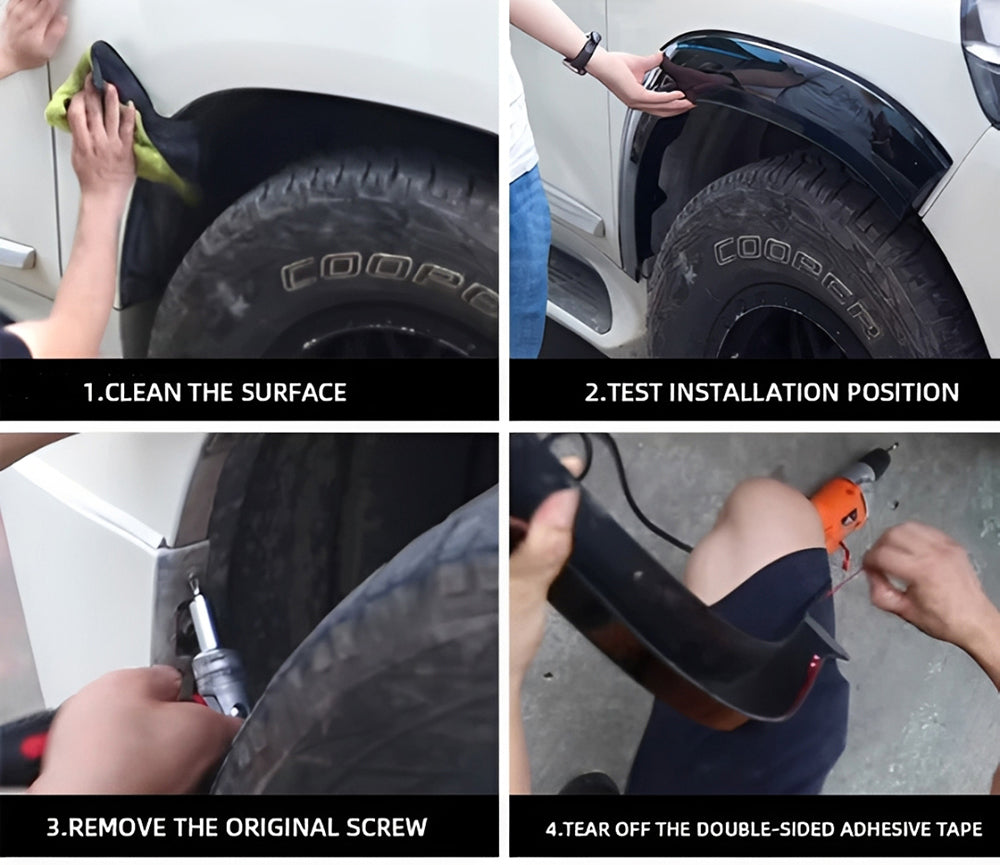 COOPER

1.CLEAN THE SURFACE

COOPER

2.TEST INSTALLATION POSITION

3.REMOVE THE ORIGINAL SCREW

4.TEAR OFF THE DOUBLE-SIDED ADHESIVE TAPE